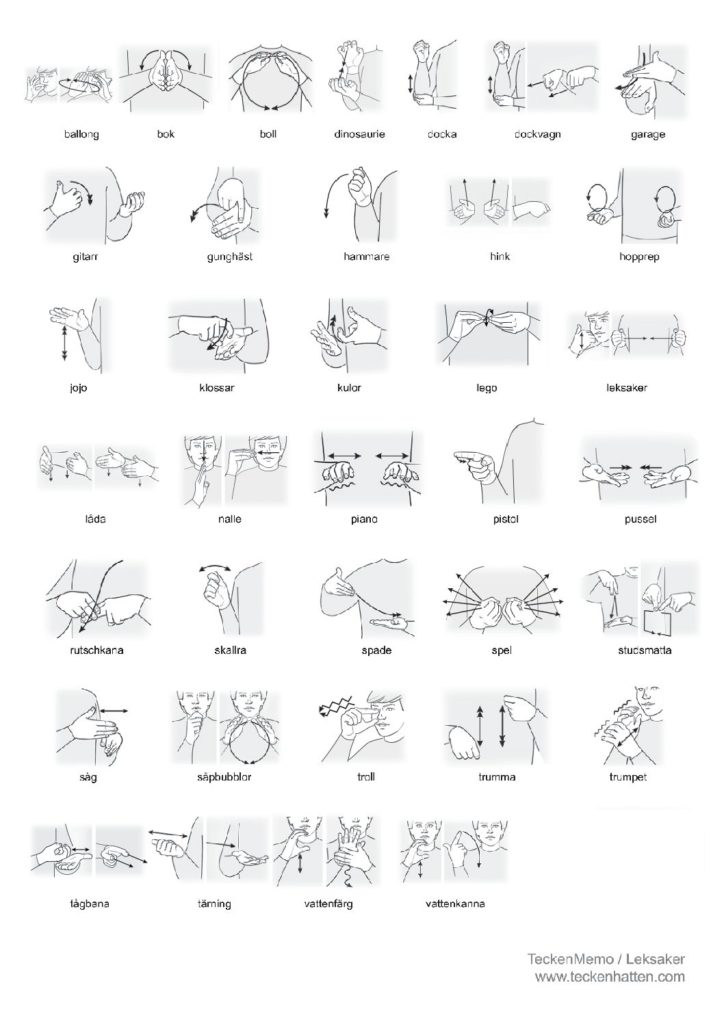 ballong bok boll dinosaurie docka dockvagn garage

gitarr gunghäst hammare hink hopprep

jojo klossar kulor lego leksaker

låda nalle piano pistol pussel

rutschkana skallra spade spel studsmatta

såg såpbubblor troll trumma trumpet

tågbana tärning vattenfärg vattenkanna

TeckenMemo / Leksaker
www.teckenhatten.com