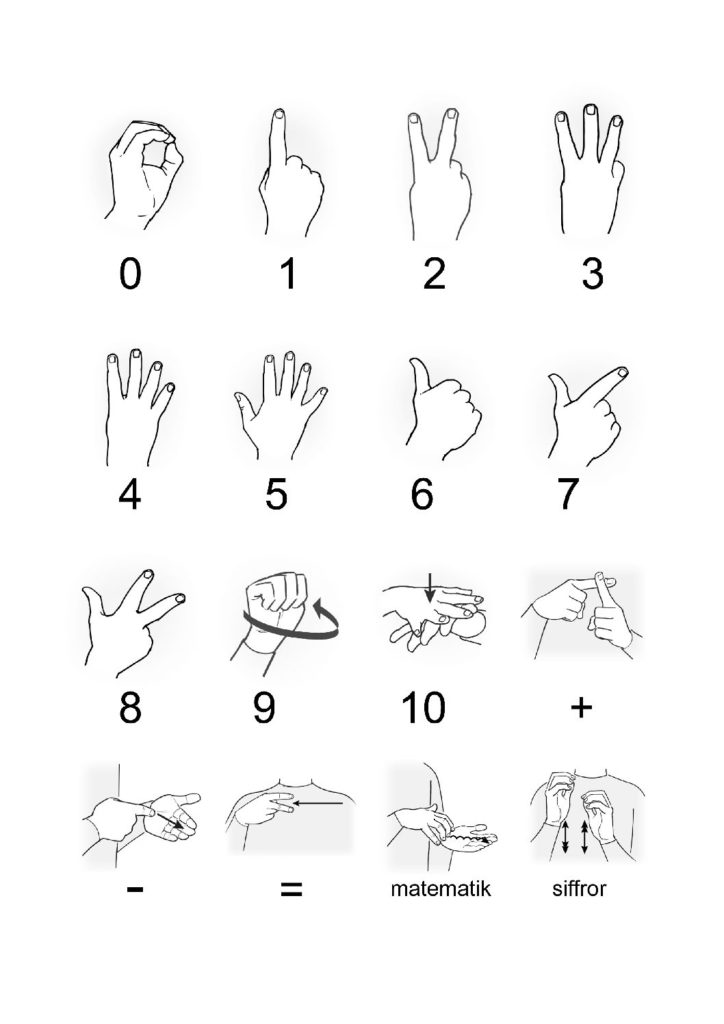 0 1 2 3

4 5 6 7

8 9 10 +

- = matematik siffror